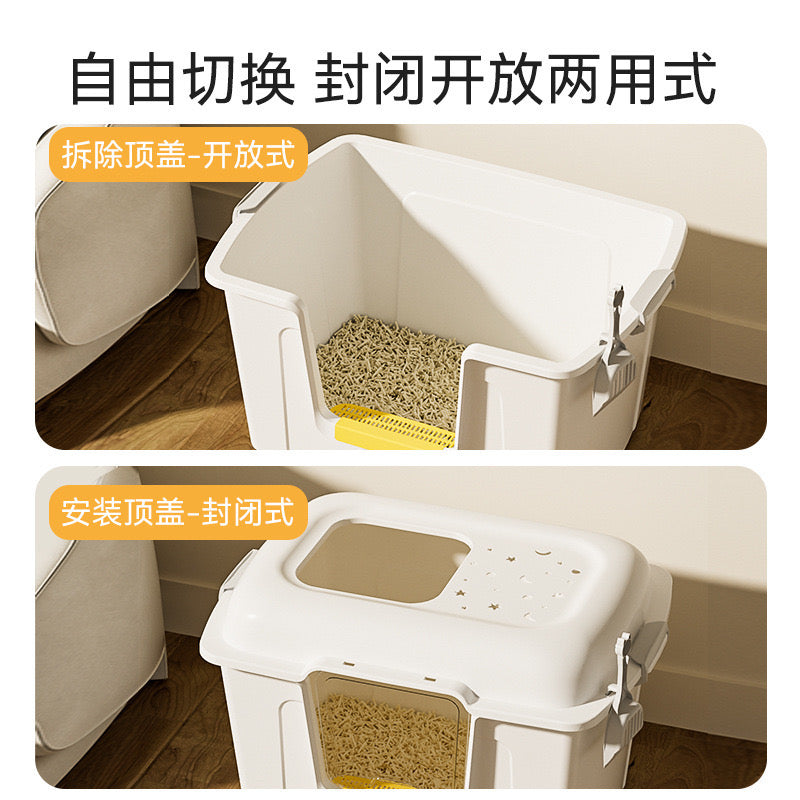 自由切换 封闭开放两用式

拆除顶盖-开放式

安装顶盖-封闭式