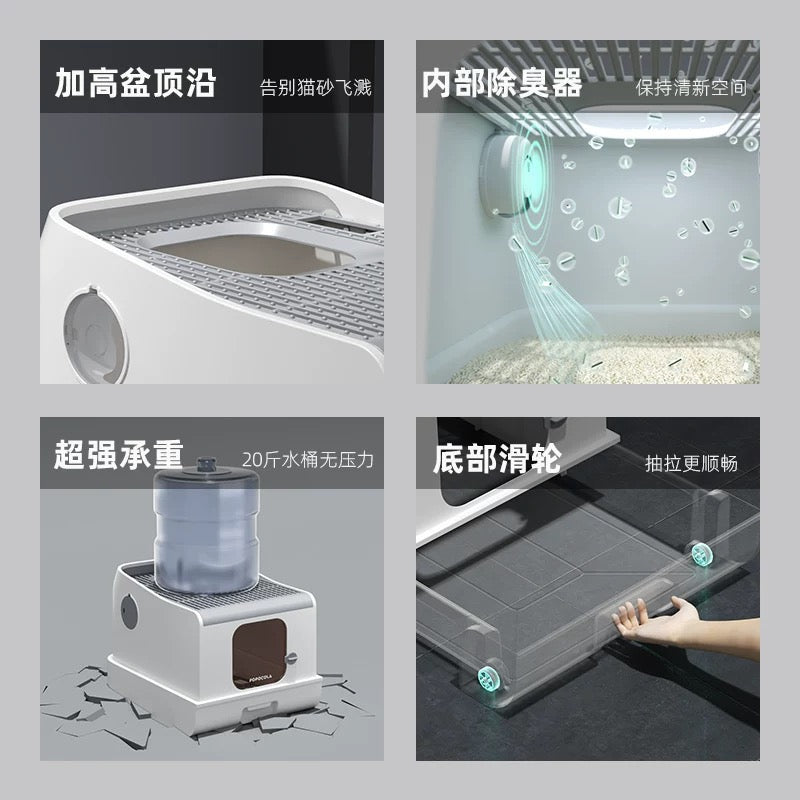 加高盆顶沿 告别猫砂飞溅

内部除臭器 保持清新空间

超强承重 20斤水桶无压力

POPOCOLA

底部滑轮 抽拉更顺畅